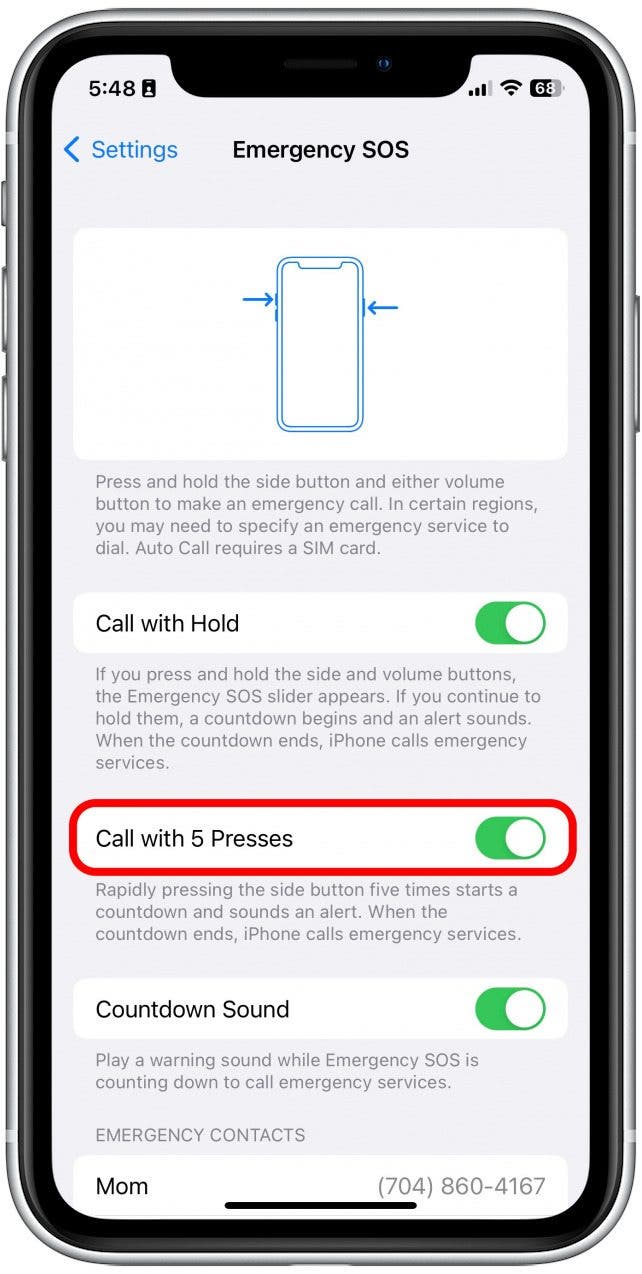 5:48

68

Settings

Emergency SOS

Press and hold the side button and either volume button to make an emergency call. In certain regions, you may need to specify an emergency service to dial. Auto Call requires a SIM card.

Call with Hold

If you press and hold the side and volume buttons, the Emergency SOS slider appears. If you continue to hold them, a countdown begins and an alert sounds. When the countdown ends, iPhone calls emergency services.

Call with 5 Presses

Rapidly pressing the side button five times starts a countdown and sounds an alert. When the countdown ends, iPhone calls emergency services.

Countdown Sound

Play a warning sound while Emergency SOS is counting down to call emergency services.

EMERGENCY CONTACTS

Mom (704) 860-4167