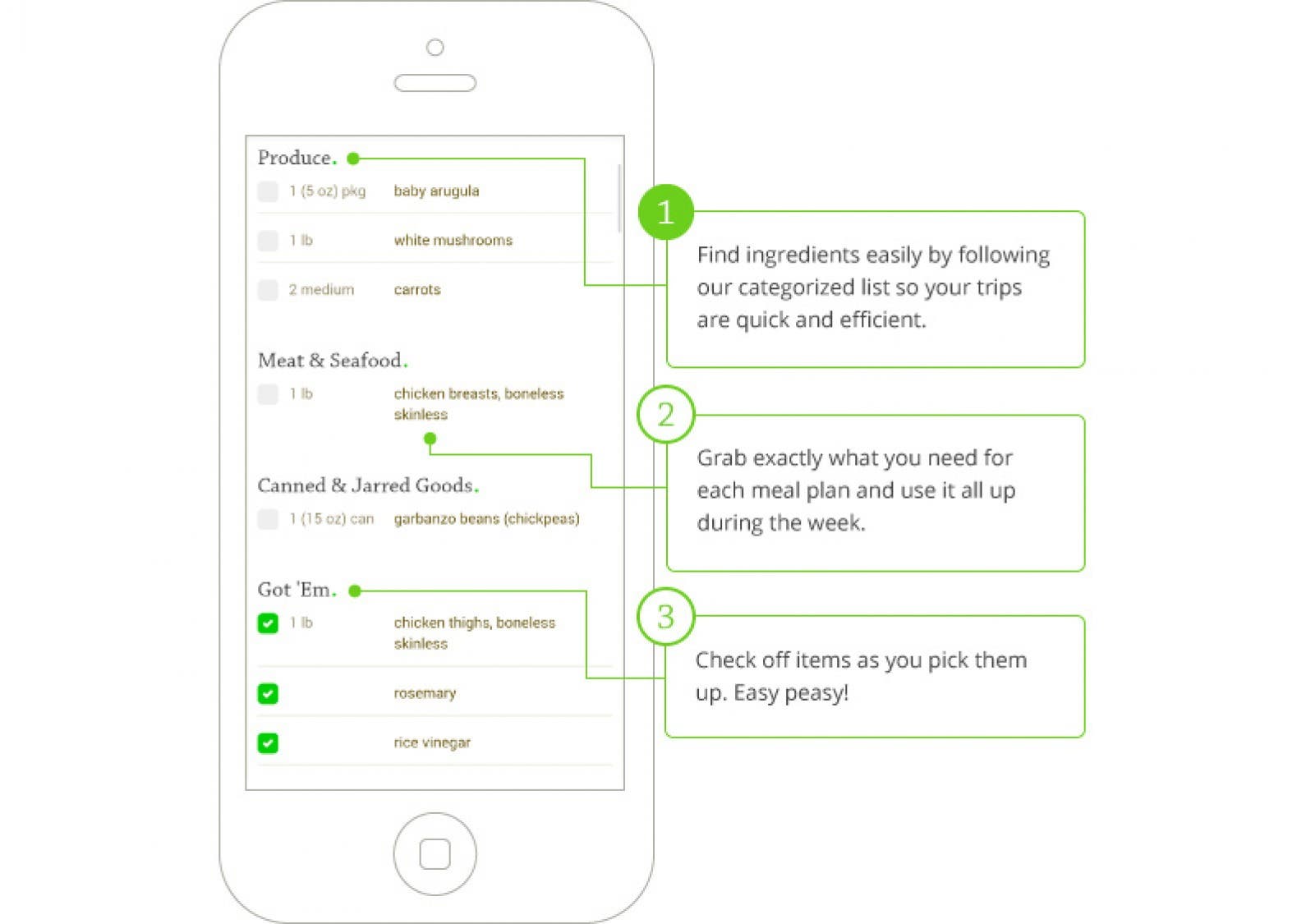 Produce.

1 (5 oz) pkg baby arugula

1 lb white mushrooms

2 medium carrots

Meat & Seafood.

1 lb chicken breasts, boneless skinless

Canned & Jarred Goods.

1 (15 oz) can garbanzo beans (chickpeas)

Got 'Em.

1 lb chicken thighs, boneless skinless

rosemary

rice vinegar

1

Find ingredients easily by following our categorized list so your trips are quick and efficient.

2

Grab exactly what you need for each meal plan and use it all up during the week.

3

Check off items as you pick them up. Easy peasy!